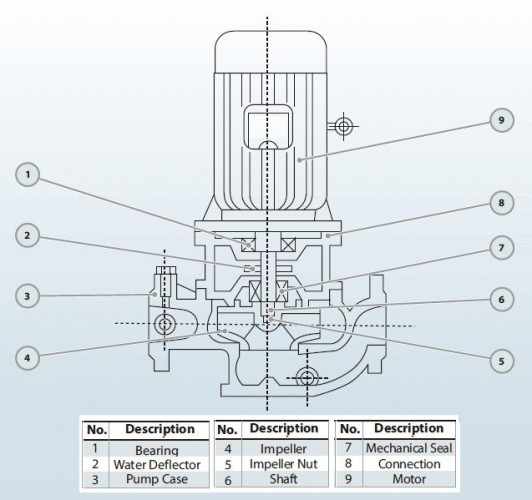 9

1

8

2

7

3

6

4

5

| No. | Description |
|---|---|
| 1 | Bearing |
| 2 | Water Deflector |
| 3 | Pump Case |

| No. | Description |
|---|---|
| 4 | Impeller |
| 5 | Impeller Nut |
| 6 | Shaft |

| No. | Description |
|---|---|
| 7 | Mechanical Seal |
| 8 | Connection |
| 9 | Motor |