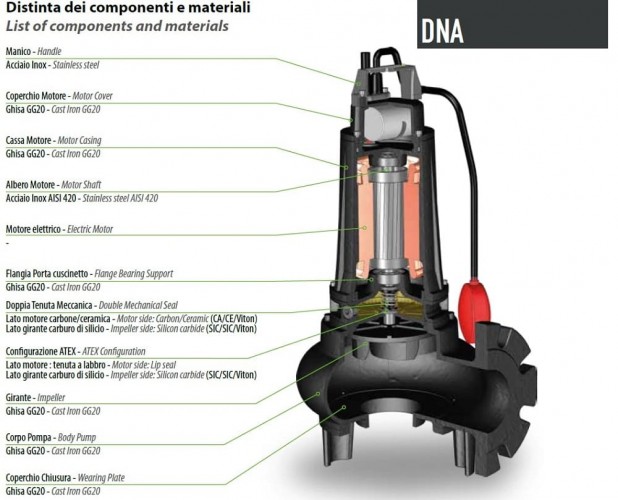 Distinta dei componenti e materiali
List of components and materials

DNA

Manico - Handle
Acciaio Inox - Stainless steel

Coperchio Motore - Motor Cover
Ghisa GG20 - Cast Iron GG20

Cassa Motore - Motor Casing
Ghisa GG20 - Cast Iron GG20

Albero Motore - Motor Shaft
Acciaio Inox AISI 420 - Stainless steel AISI 420

Motore elettrico - Electric Motor
-

Flangia Porta cuscinetto - Flange Bearing Support
Ghisa GG20 - Cast Iron GG20

Doppia Tenuta Meccanica - Double Mechanical Seal
Lato motore carbone/ceramica - Motor side: Carbon/Ceramic (CA/CE/Viton)
Lato girante carburo di silicio - Impeller side: Silicon carbide (SIC/SIC/Viton)

Configurazione ATEX - ATEX Configuration
Lato motore : tenuta a labbro - Motor side: Lip seal
Lato girante carburo di silicio - Impeller side: Silicon carbide (SIC/SIC/Viton)

Girante - Impeller
Ghisa GG20 - Cast Iron GG20

Corpo Pompa - Body Pump
Ghisa GG20 - Cast Iron GG20

Coperchio Chiusura - Wearing Plate
Ghisa GG20 - Cast Iron GG20