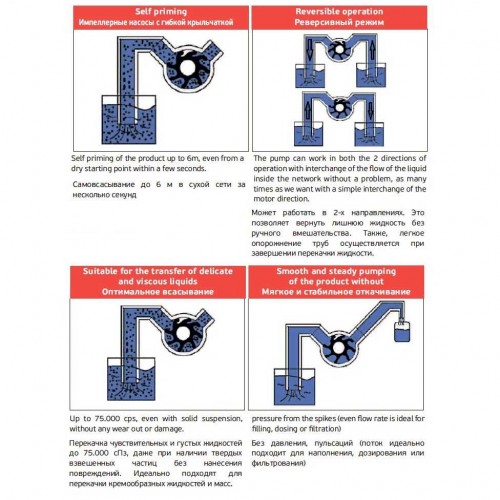 Self priming
Импеллерные насосы с гибкой крыльчаткой

Self priming of the product up to 6m, even from a dry starting point within a few seconds.

Самовсасывание до 6 м в сухой сети за несколько секунд

Reversible operation
Реверсивный режим

The pump can work in both the 2 directions of operation with interchange of the flow of the liquid inside the network without a problem, as many times as we want with a simple interchange of the motor direction.

Может работать в 2-х направлениях. Это позволяет вернуть лишнюю жидкость без ручного вмешательства. Также, легкое опорожнение труб осуществляется при завершении перекачки жидкости.

Suitable for the transfer of delicate and viscous liquids
Оптимальное всасывание

Up to 75.000 cps, even with solid suspension, without any wear out or damage.

Перекачка чувствительных и густых жидкостей до 75.000 сПз, даже при наличии твердых взвешенных частиц без нанесения повреждений. Идеально подходят для перекачки кремообразных жидкостей и масс.

Smooth and steady pumping of the product without
Мягкое и стабильное откачивание

pressure from the spikes (even flow rate is ideal for filling, dosing or filtration)

Без давления, пульсаций (поток идеально подходит для наполнения, дозирования или фильтрования)