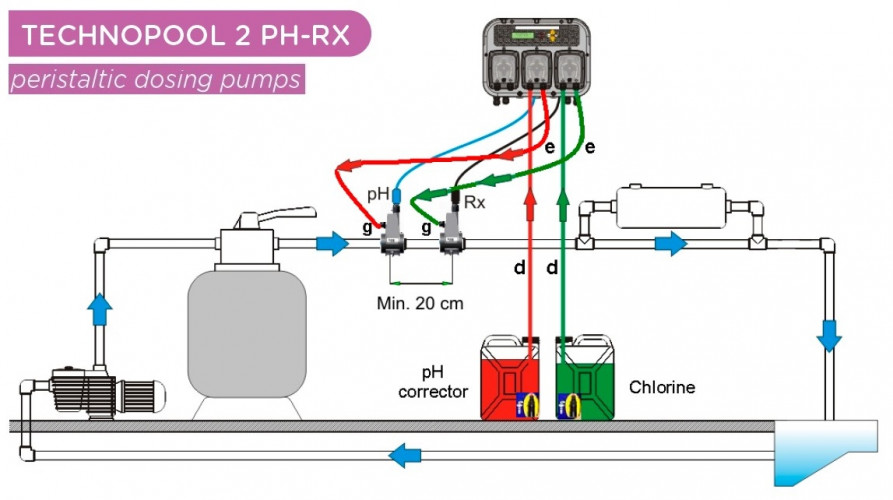 TECHNOPOOL 2 PH-RX

peristaltic dosing pumps

e

e

pH

Rx

g

g

d

d

Min. 20 cm

pH corrector

Chlorine