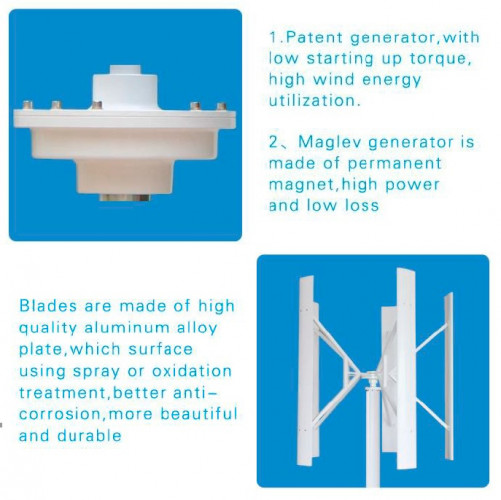 1.Patent generator,with low starting up torque, high wind energy utilization.

2、Maglev generator is made of permanent magnet,high power and low loss

Blades are made of high quality aluminum alloy plate,which surface using spray or oxidation treatment,better anti-corrosion,more beautiful and durable