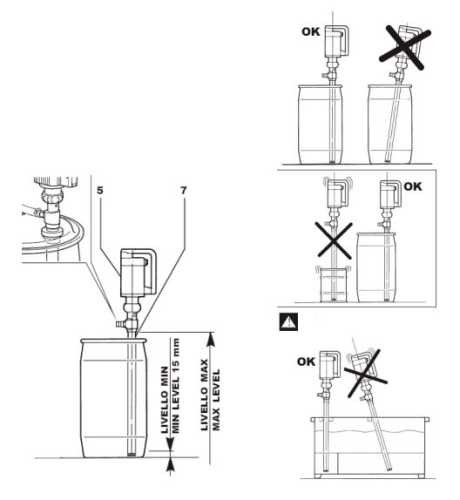 5
7
LIVELLO MIN
MIN LEVEL 15 mm
LIVELLO MAX
MAX LEVEL
OK
OK
OK