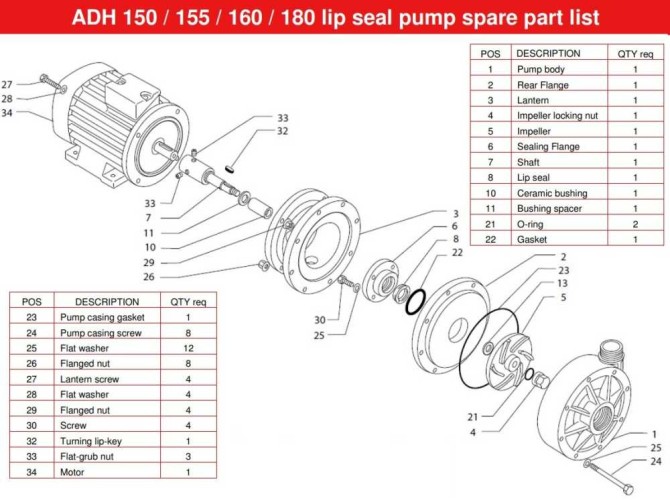 ADH 150 / 155 / 160 / 180 lip seal pump spare part list

| POS | DESCRIPTION | QTY req |
|---|---|---|
| 1 | Pump body | 1 |
| 2 | Rear Flange | 1 |
| 3 | Lantern | 1 |
| 4 | Impeller locking nut | 1 |
| 5 | Impeller | 1 |
| 6 | Sealing Flange | 1 |
| 7 | Shaft | 1 |
| 8 | Lip seal | 1 |
| 10 | Ceramic bushing | 1 |
| 11 | Bushing spacer | 1 |
| 21 | O-ring | 2 |
| 22 | Gasket | 1 |

27
28
34
33
32
33
7
11
10
29
26
3
6
8
22
2
23
13
5
30
25
21
4
1
25
24

| POS | DESCRIPTION | QTY req |
|---|---|---|
| 23 | Pump casing gasket | 1 |
| 24 | Pump casing screw | 8 |
| 25 | Flat washer | 12 |
| 26 | Flanged nut | 8 |
| 27 | Lantern screw | 4 |
| 28 | Flat washer | 4 |
| 29 | Flanged nut | 4 |
| 30 | Screw | 4 |
| 32 | Turning lip-key | 1 |
| 33 | Flat-grub nut | 3 |
| 34 | Motor | 1 |