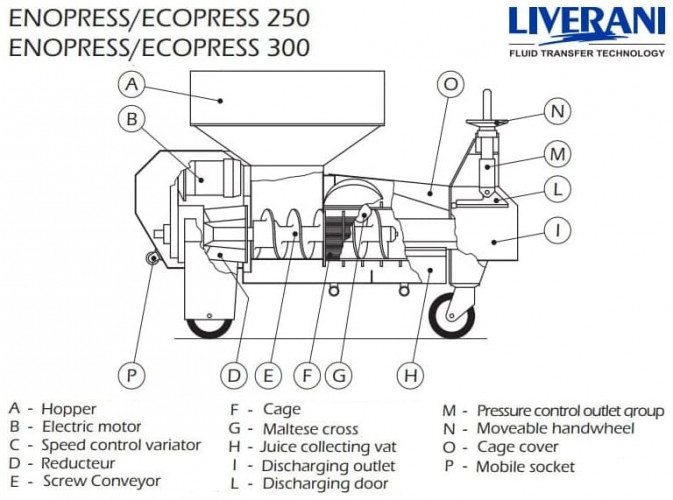 ENOPRESS/ECOPRESS 250
ENOPRESS/ECOPRESS 300

LIVERANI
FLUID TRANSFER TECHNOLOGY

A
B
O
N
M
L
I
P
D
E
F
G
H

A - Hopper
B - Electric motor
C - Speed control variator
D - Reducteur
E - Screw Conveyor

F - Cage
G - Maltese cross
H - Juice collecting vat
I - Discharging outlet
L - Discharging door

M - Pressure control outlet group
N - Moveable handwheel
O - Cage cover
P - Mobile socket