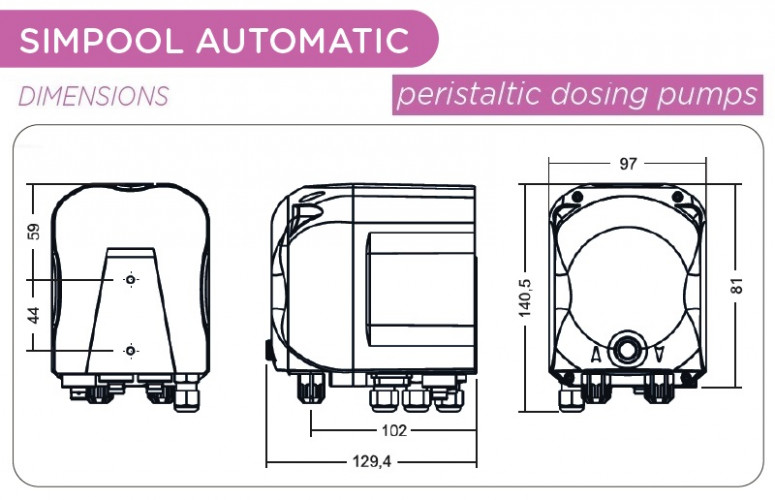 SIMPOOL AUTOMATIC

DIMENSIONS

peristaltic dosing pumps

59

44

102

129,4

97

140,5

81