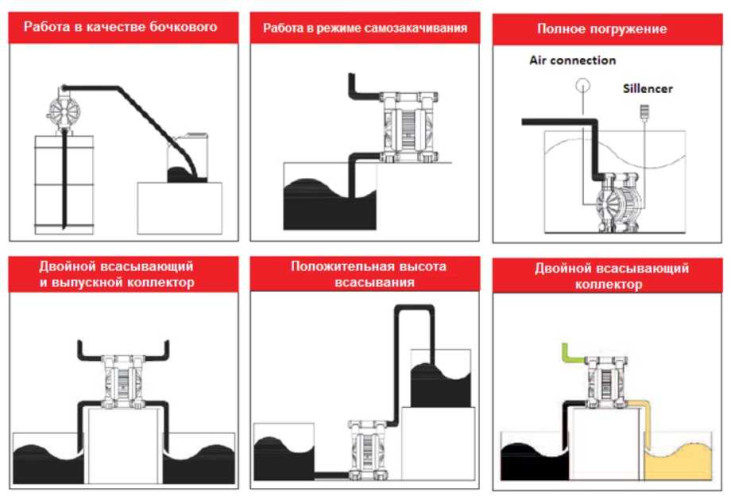 Работа в качестве бочкового

Работа в режиме самозакачивания

Полное погружение

Air connection

Sillencer

Двойной всасывающий и выпускной коллектор

Положительная высота всасывания

Двойной всасывающий коллектор