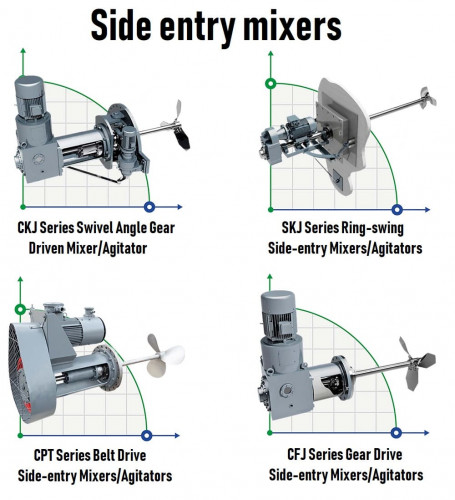 Side entry mixers

CKJ Series Swivel Angle Gear Driven Mixer/Agitator

SKJ Series Ring-swing Side-entry Mixers/Agitators

CPT Series Belt Drive Side-entry Mixers/Agitators

CFJ Series Gear Drive Side-entry Mixers/Agitators