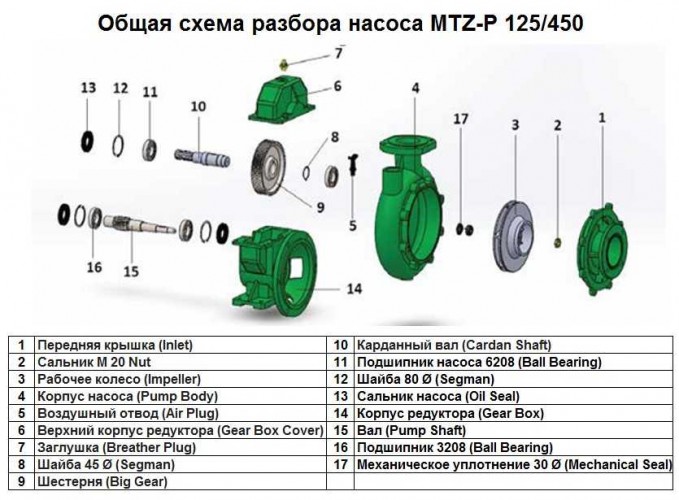 Общая схема разбора насоса MTZ-P 125/450

7
13 12 11
6
10
4
17
3
2
1
8
9
5
16
15
14

| 1 | Передняя крышка (Inlet) | 10 | Карданный вал (Cardan Shaft) |
|---|---|---|---|
| 2 | Сальник М 20 Nut | 11 | Подшипник насоса 6208 (Ball Bearing) |
| 3 | Рабочее колесо (Impeller) | 12 | Шайба 80 Ø (Segman) |
| 4 | Корпус насоса (Pump Body) | 13 | Сальник насоса (Oil Seal) |
| 5 | Воздушный отвод (Air Plug) | 14 | Корпус редуктора (Gear Box) |
| 6 | Верхний корпус редуктора (Gear Box Cover) | 15 | Вал (Pump Shaft) |
| 7 | Заглушка (Breather Plug) | 16 | Подшипник 3208 (Ball Bearing) |
| 8 | Шайба 45 Ø (Segman) | 17 | Механическое уплотнение 30 Ø (Mechanical Seal) |
| 9 | Шестерня (Big Gear) | | |