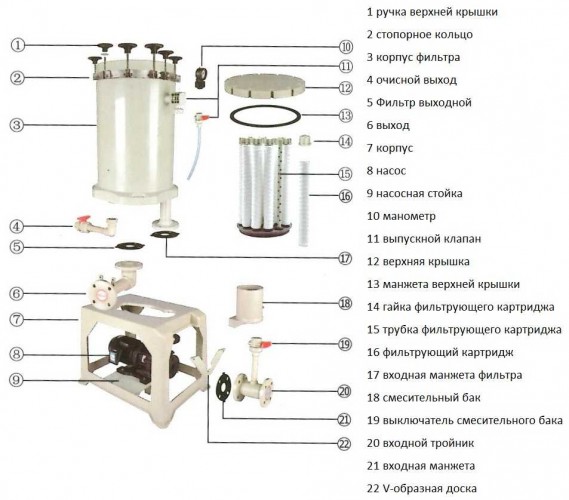 ①
②
③
④
⑤
⑥
⑦
⑧
⑨
⑩
⑪
⑫
⑬
⑭
⑮
⑯
⑰
⑱
⑲
⑳
㉑
㉒

1 ручка верхней крышки
2 стопорное кольцо
3 корпус фильтра
4 очисной выход
5 Фильтр выходной
6 выход
7 корпус
8 насос
9 насосная стойка
10 манометр
11 выпускной клапан
12 верхняя крышка
13 манжета верхней крышки
14 гайка фильтрующего картриджа
15 трубка фильтрующего картриджа
16 фильтрующий картридж
17 входная манжета фильтра
18 смесительный бак
19 выключатель смесительного бака
20 входной тройник
21 входная манжета
22 V-образная доска