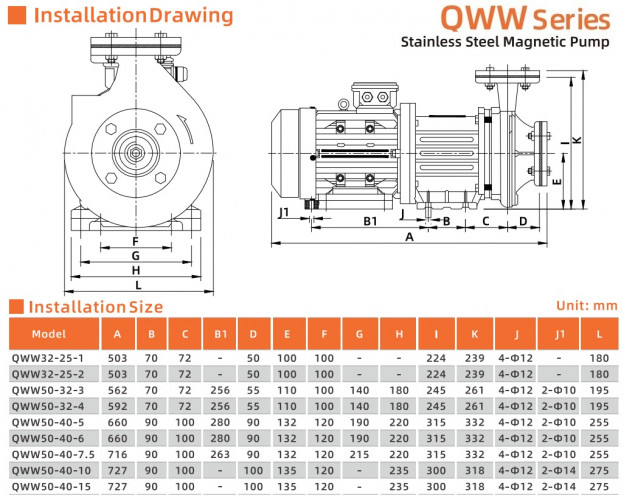 Installation Drawing

QWW Series
Stainless Steel Magnetic Pump

F
G
H
L

J1
B1
J
B
C
D
A
E
I
K

Installation Size

Unit: mm

| Model | A | B | C | B1 | D | E | F | G | H | I | K | J | J1 | L |
|---|---|---|---|---|---|---|---|---|---|---|---|---|---|---|
| QWW32-25-1 | 503 | 70 | 72 | - | 50 | 100 | 100 | - | - | 224 | 239 | 4-Φ12 | - | 180 |
| QWW32-25-2 | 503 | 70 | 72 | - | 50 | 100 | 100 | - | - | 224 | 239 | 4-Φ12 | - | 180 |
| QWW50-32-3 | 562 | 70 | 72 | 256 | 55 | 110 | 100 | 140 | 180 | 245 | 261 | 4-Φ12 | 2-Φ10 | 195 |
| QWW50-32-4 | 592 | 70 | 72 | 256 | 55 | 110 | 100 | 140 | 180 | 245 | 261 | 4-Φ12 | 2-Φ10 | 195 |
| QWW50-40-5 | 660 | 90 | 100 | 280 | 90 | 132 | 120 | 190 | 220 | 315 | 332 | 4-Φ12 | 2-Φ10 | 255 |
| QWW50-40-6 | 660 | 90 | 100 | 280 | 90 | 132 | 120 | 190 | 220 | 315 | 332 | 4-Φ12 | 2-Φ10 | 255 |
| QWW50-40-7.5 | 716 | 90 | 100 | 263 | 90 | 132 | 120 | 215 | 220 | 315 | 332 | 4-Φ12 | 2-Φ10 | 255 |
| QWW50-40-10 | 727 | 90 | 100 | - | 100 | 135 | 120 | - | 235 | 300 | 318 | 4-Φ12 | 2-Φ14 | 275 |
| QWW50-40-15 | 727 | 90 | 100 | - | 100 | 135 | 120 | - | 235 | 300 | 318 | 4-Φ12 | 2-Φ14 | 275 |