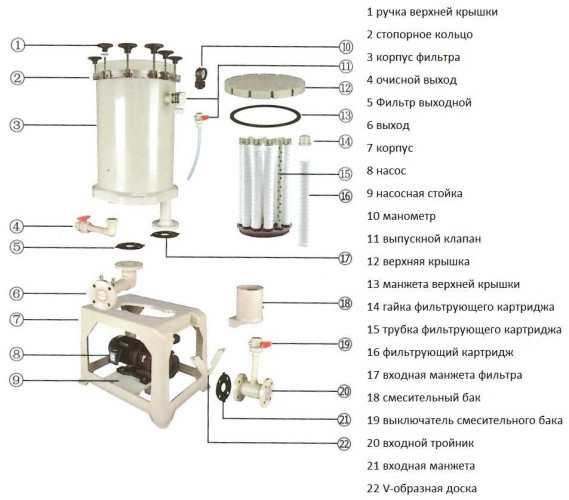 ①
②
③
④
⑤
⑥
⑦
⑧
⑨
⑩
⑪
⑫
⑬
⑭
⑮
⑯
⑰
⑱
⑲
⑳
㉑
㉒

1 ручка верхней крышки
2 стопорное кольцо
3 корпус фильтра
4 очисной выход
5 Фильтр выходной
6 выход
7 корпус
8 насос
9 насосная стойка
10 манометр
11 выпускной клапан
12 верхняя крышка
13 манжета верхней крышки
14 гайка фильтрующего картриджа
15 трубка фильтрующего картриджа
16 фильтрующий картридж
17 входная манжета фильтра
18 смесительный бак
19 выключатель смесительного бака
20 входной тройник
21 входная манжета
22 V-образная доска