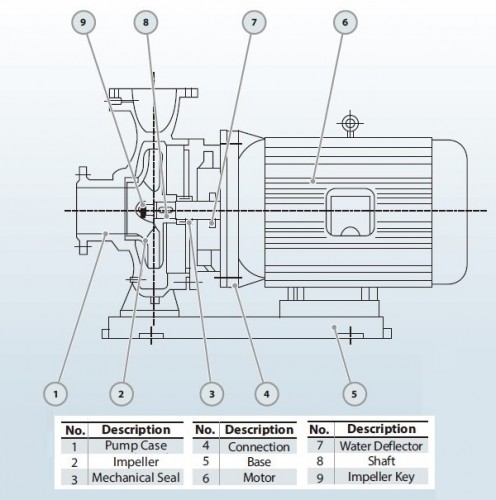 9 8 7 6

1 2 3 4 5

| No. | Description |
|---|---|
| 1 | Pump Case |
| 2 | Impeller |
| 3 | Mechanical Seal |

| No. | Description |
|---|---|
| 4 | Connection |
| 5 | Base |
| 6 | Motor |

| No. | Description |
|---|---|
| 7 | Water Deflector |
| 8 | Shaft |
| 9 | Impeller Key |