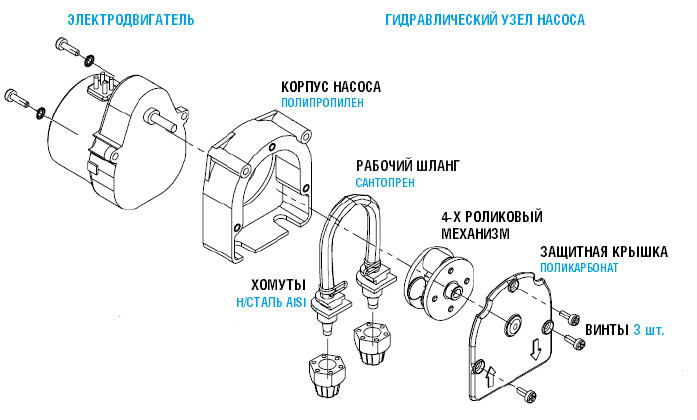 ЭЛЕКТРОДВИГАТЕЛЬ

ГИДРАВЛИЧЕСКИЙ УЗЕЛ НАСОСА

КОРПУС НАСОСА
ПОЛИПРОПИЛЕН

РАБОЧИЙ ШЛАНГ
САНТОПРЕН

4-Х РОЛИКОВЫЙ МЕХАНИЗМ

ЗАЩИТНАЯ КРЫШКА
ПОЛИКАРБОНАТ

ХОМУТЫ
Н/СТАЛЬ AISI

ВИНТЫ 3 шт.