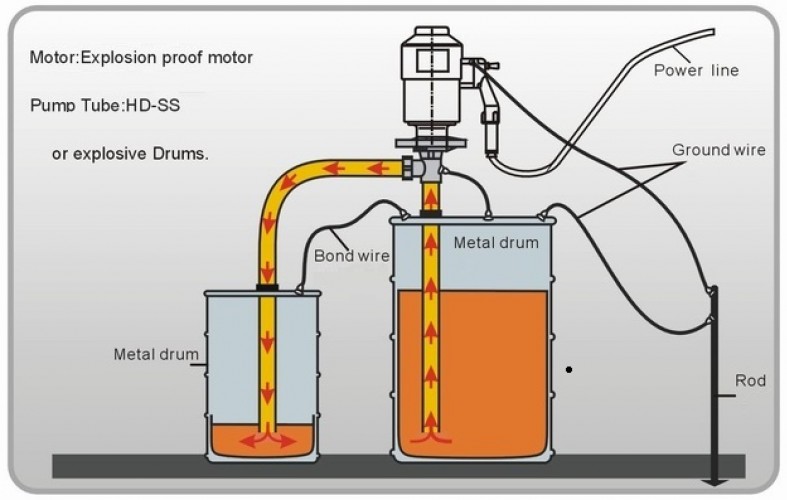 Motor:Explosion proof motor

Pump Tube:HD-SS

or explosive Drums.

Power line

Ground wire

Bond wire

Metal drum

Metal drum

Rod