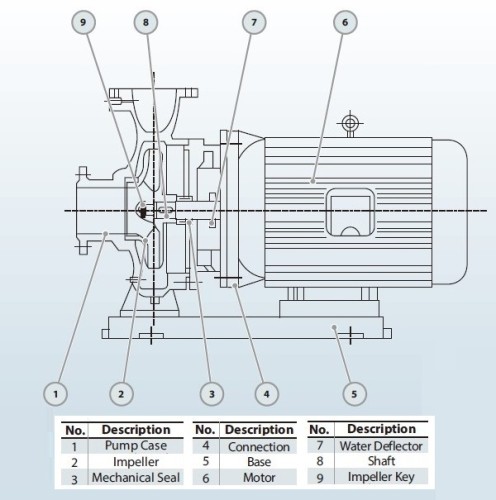 9 8 7 6

1 2 3 4 5

| No. | Description |
|---|---|
| 1 | Pump Case |
| 2 | Impeller |
| 3 | Mechanical Seal |

| No. | Description |
|---|---|
| 4 | Connection |
| 5 | Base |
| 6 | Motor |

| No. | Description |
|---|---|
| 7 | Water Deflector |
| 8 | Shaft |
| 9 | Impeller Key |